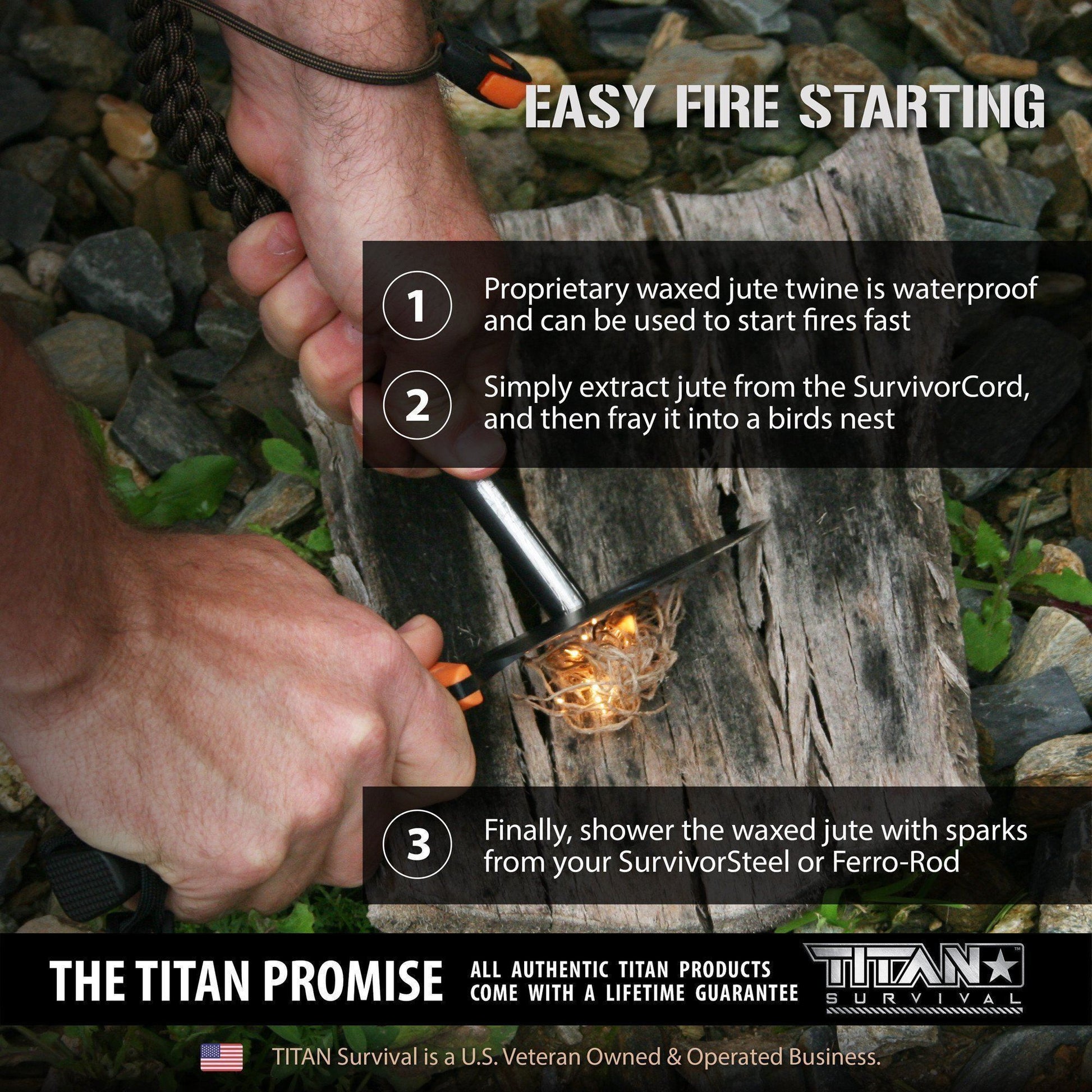 EASY FIRE STARTING

1 Proprietary waxed jute twine is waterproof and can be used to start fires fast

2 Simply extract jute from the SurvivorCord, and then fray it into a birds nest

3 Finally, shower the waxed jute with sparks from your SurvivorSteel or Ferro-Rod

THE TITAN PROMISE ALL AUTHENTIC TITAN PRODUCTS COME WITH A LIFETIME GUARANTEE

TITAN™ SURVIVAL

TITAN Survival is a U.S. Veteran Owned & Operated Business.